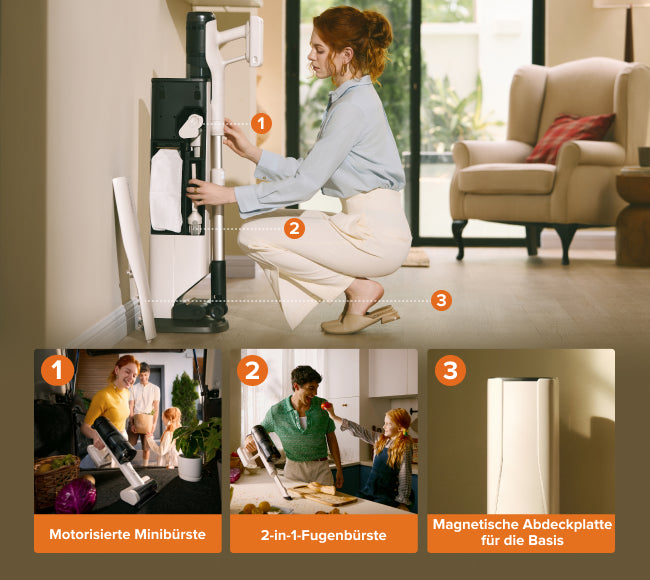 1

2

3

1

Motorisierte Minibürste

2

2-in-1-Fugenbürste

3

Magnetische Abdeckplatte für die Basis